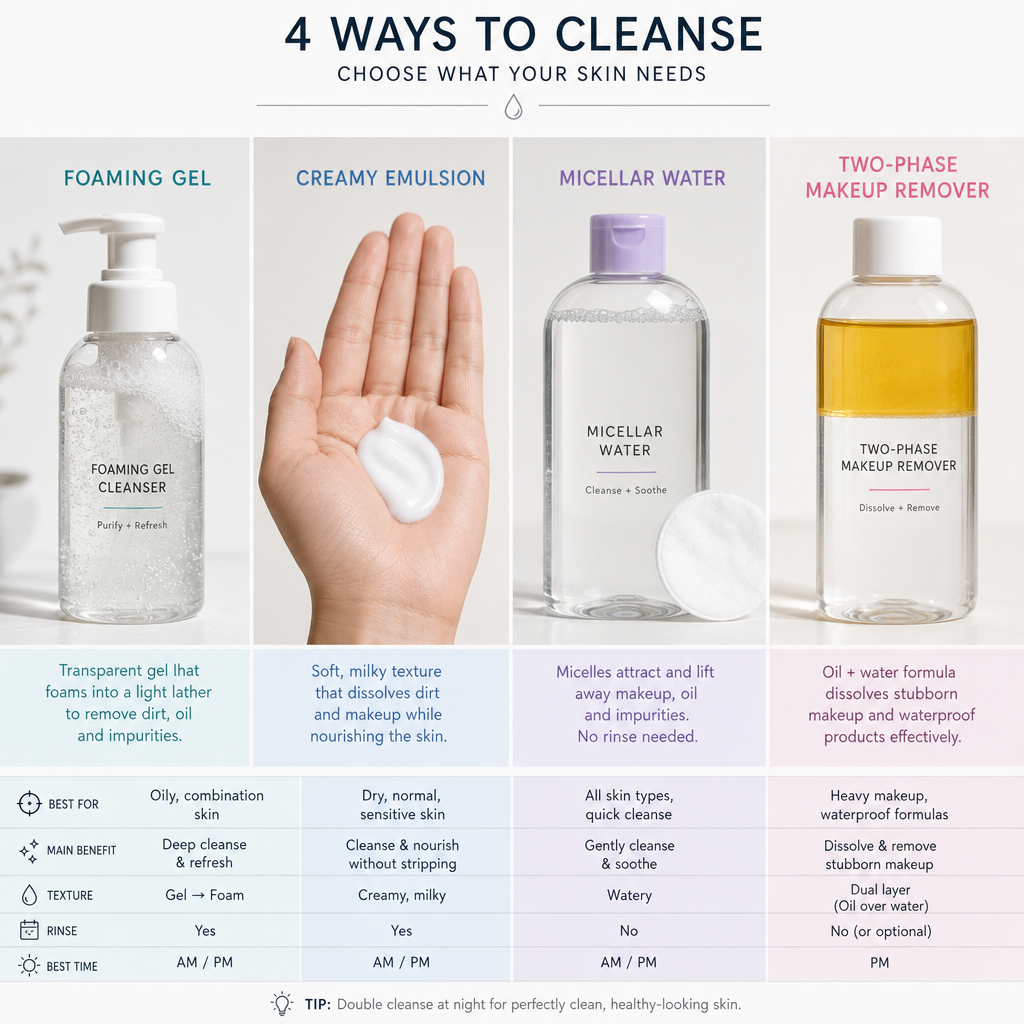 4 WAYS TO CLEANSE
CHOOSE WHAT YOUR SKIN NEEDS

FOAMING GEL

FOAMING GEL CLEANSER
Purify + Refresh

Transparent gel lhat foams into a light lather to remove dirt, oil and impurities.

CREAMY EMULSION

Soft, milky texture that dissolves dirt and makeup while nourishing the skin.

MICELLAR WATER

MICELLAR WATER
Cleanse + Soothe

Micelles attract and lift away makeup, oil and impurities. No rinse needed.

TWO-PHASE MAKEUP REMOVER

TWO-PHASE MAKEUP REMOVER
Dissolve + Remove

Oil + water formula dissolves stubborn makeup and waterproof products effectively.

| | | | | |
|---|---|---|---|---|
| BEST FOR | Oily, combination skin | Dry, normal, sensitive skin | All skin types, quick cleanse | Heavy makeup, waterproof formulas |
| MAIN BENEFIT | Deep cleanse & refresh | Cleanse & nourish without stripping | Gently cleanse & soothe | Dissolve & remove stubborn makeup |
| TEXTURE | Gel → Foam | Creamy, milky | Watery | Dual layer (Oil over water) |
| RINSE | Yes | Yes | No | No (or optional) |
| BEST TIME | AM / PM | AM / PM | AM / PM | PM |

TIP: Double cleanse at night for perfectly clean, healthy-looking skin.